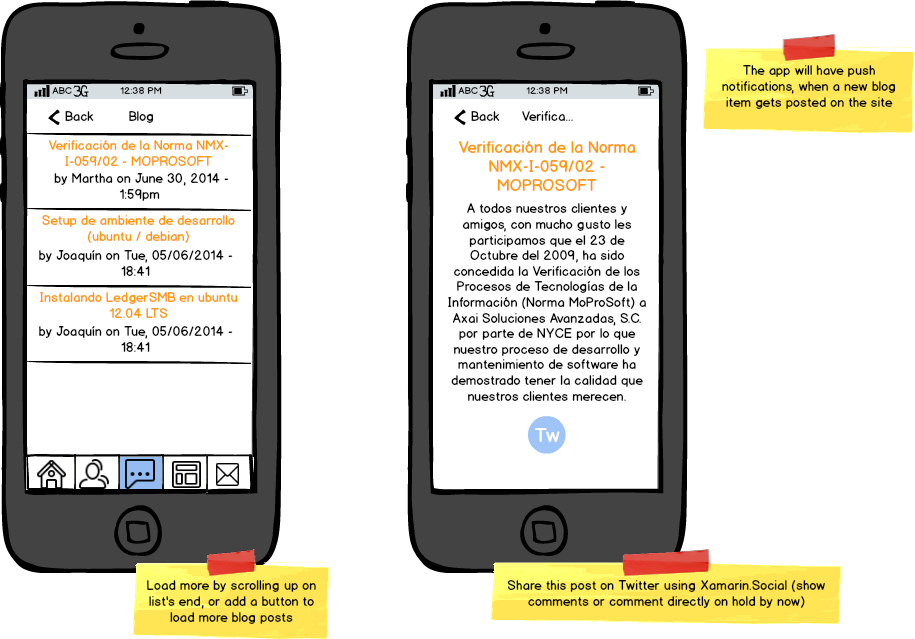 ABC 3G 12:38 PM

Back Blog

Verificación de la Norma NMX-I-059/02 - MOPROSOFT
by Martha on June 30, 2014 - 1:59pm

Setup de ambiente de desarrollo (ubuntu / debian)
by Joaquín on Tue, 05/06/2014 - 18:41

Instalando LedgerSMB en ubuntu 12.04 LTS
by Joaquín on Tue, 05/06/2014 - 18:41

Load more by scrolling up on list's end, or add a button to load more blog posts

ABC 3G 12:38 PM

Back Verifica...

Verificación de la Norma NMX-I-059/02 - MOPROSOFT

A todos nuestros clientes y amigos, con mucho gusto les participamos que el 23 de Octubre del 2009, ha sido concedida la Verificación de los Procesos de Tecnologías de la Información (Norma MoProSoft) a Axai Soluciones Avanzadas, S.C. por parte de NYCE por lo que nuestro proceso de desarrollo y mantenimiento de software ha demostrado tener la calidad que nuestros clientes merecen.

Tw

The app will have push notifications, when a new blog item gets posted on the site

Share this post on Twitter using Xamarin.Social (show comments or comment directly on hold by now)